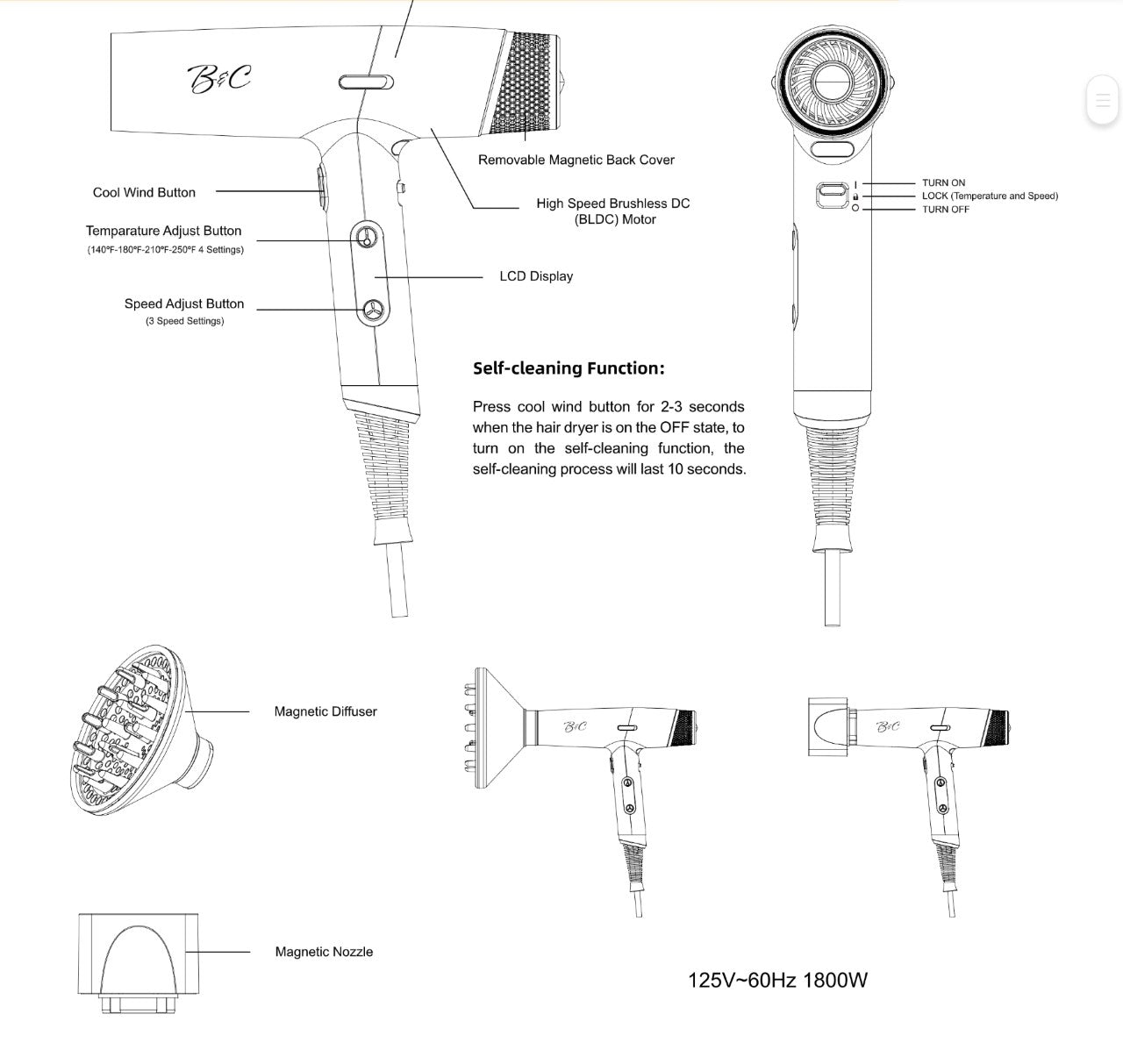 B&C

Removable Magnetic Back Cover

Cool Wind Button

High Speed Brushless DC (BLDC) Motor

Temparature Adjust Button
(140℉-180℉-210℉-250℉ 4 Settings)

LCD Display

Speed Adjust Button
(3 Speed Settings)

TURN ON
LOCK (Temperature and Speed)
TURN OFF

Self-cleaning Function:

Press cool wind button for 2-3 seconds when the hair dryer is on the OFF state, to turn on the self-cleaning function, the self-cleaning process will last 10 seconds.

Magnetic Diffuser

B&C

B&C

Magnetic Nozzle

125V~60Hz 1800W